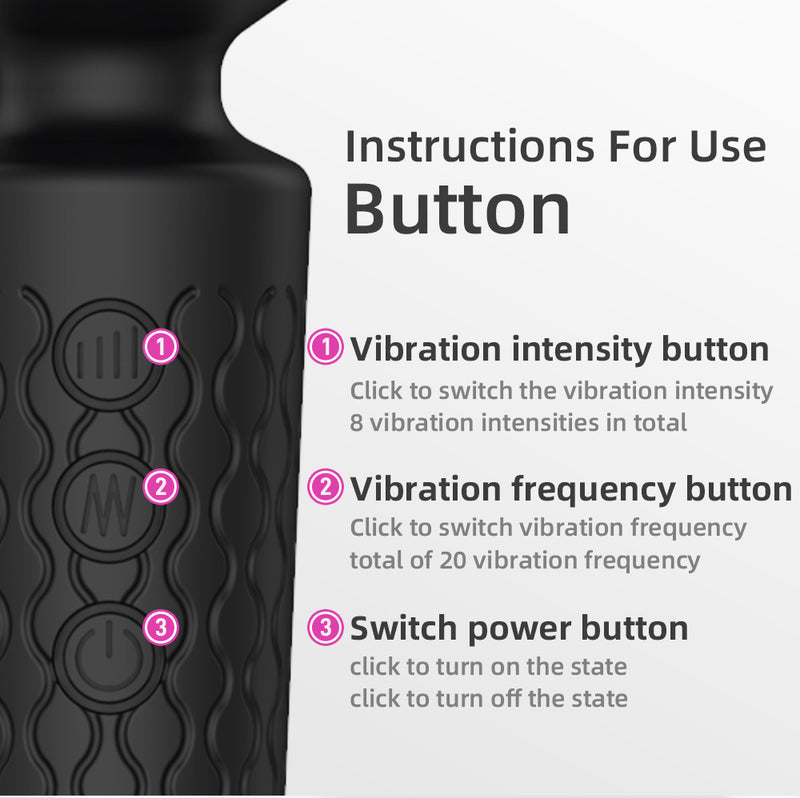 Instructions For Use
Button

1
2
3

1 Vibration intensity button
Click to switch the vibration intensity
8 vibration intensities in total

2 Vibration frequency button
Click to switch vibration frequency
total of 20 vibration frequency

3 Switch power button
click to turn on the state
click to turn off the state